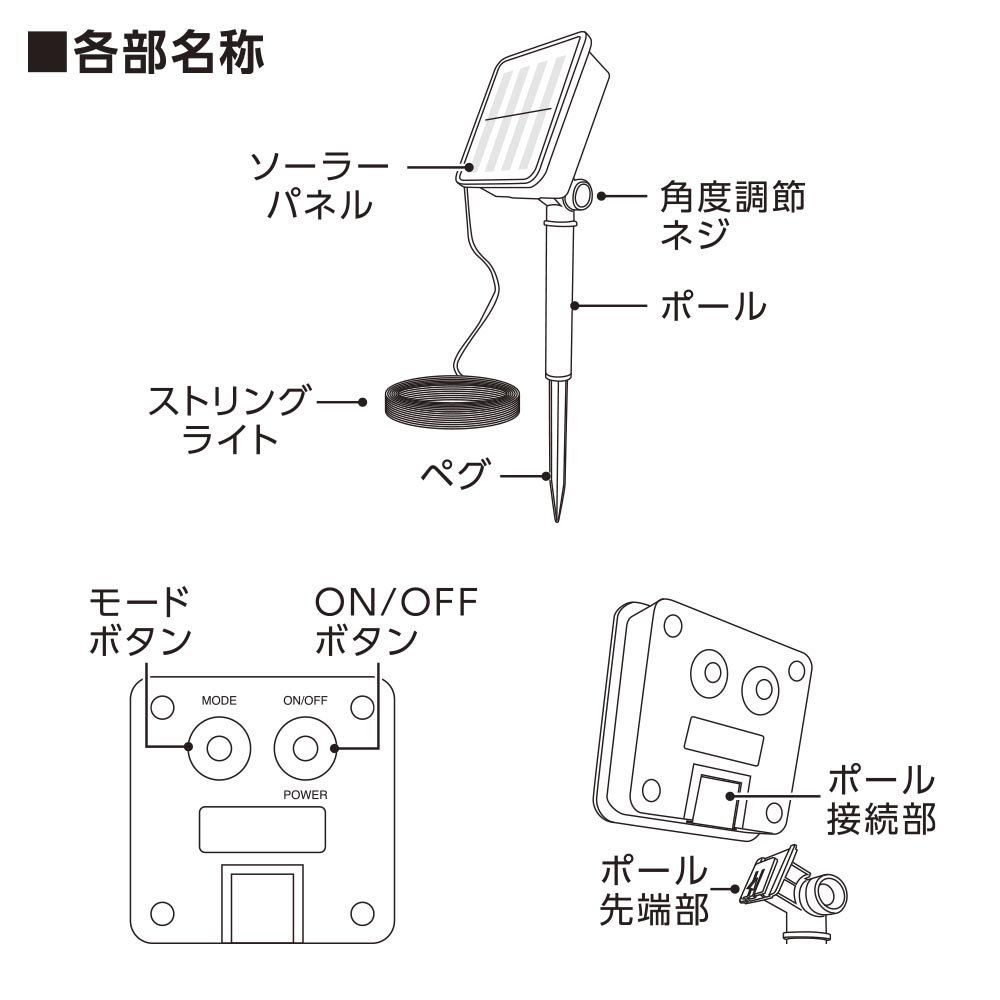 ■各部名称

ソーラーパネル

角度調節ネジ

ポール

ストリングライト

ペグ

モードボタン

ON/OFFボタン

MODE

ON/OFF

POWER

ポール接続部

ポール先端部