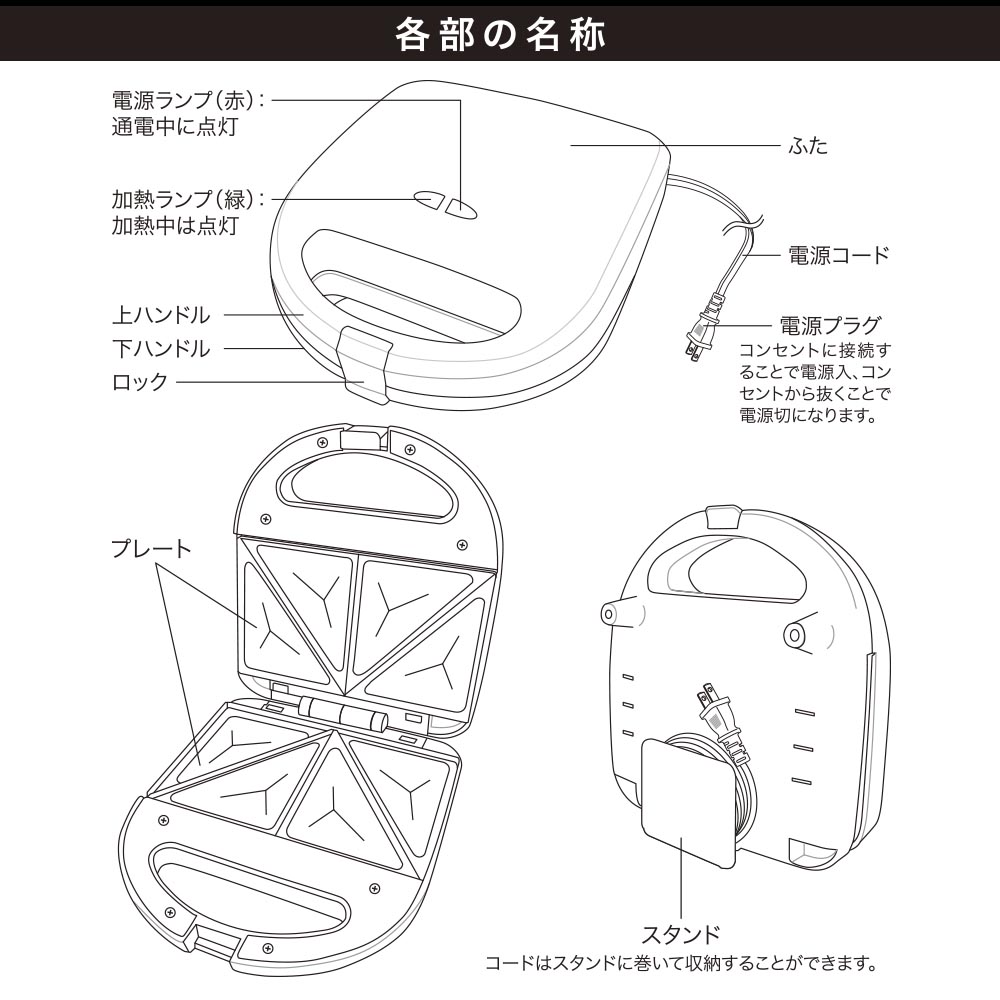 各部の名称

電源ランプ(赤):
通電中に点灯

加熱ランプ(緑):
加熱中は点灯

上ハンドル

下ハンドル

ロック

ふた

電源コード

電源プラグ
コンセントに接続することで電源入、コンセントから抜くことで電源切になります。

プレート

スタンド
コードはスタンドに巻いて収納することができます。